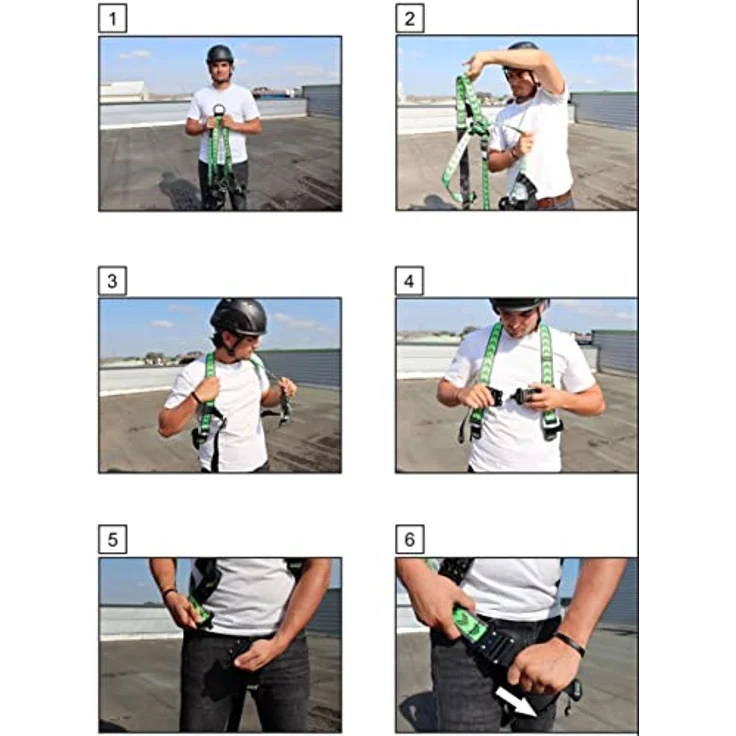 1

2

3

4

5

6