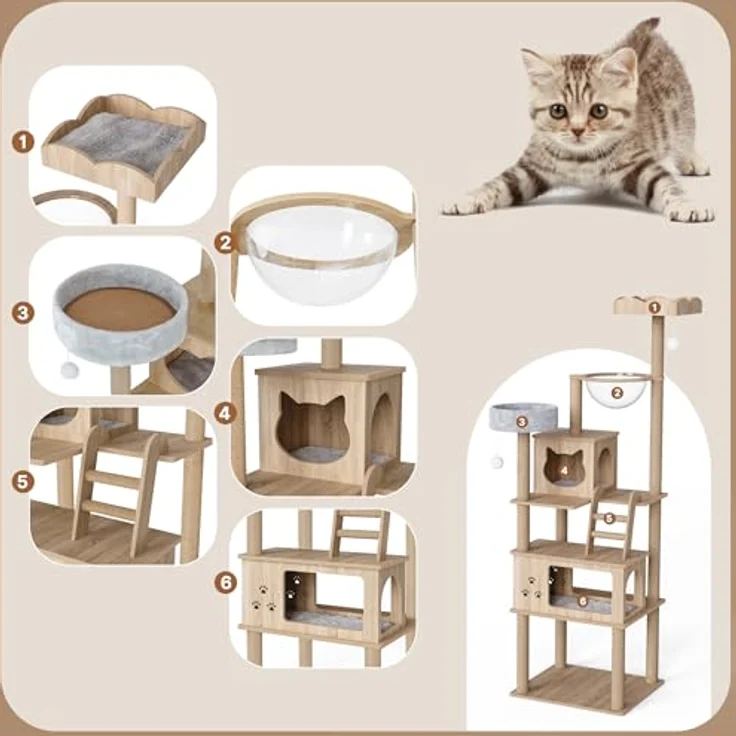 1
2
3
4
5
6
1
2
3
4
5
6