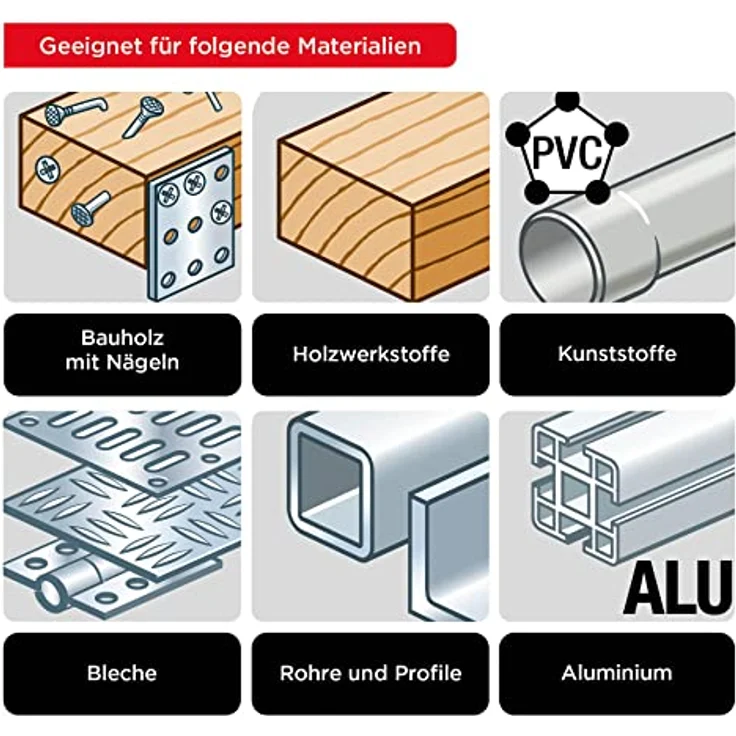 Geeignet für folgende Materialien

PVC

Bauholz mit Nägeln

Holzwerkstoffe

Kunststoffe

ALU

Bleche

Rohre und Profile

Aluminium