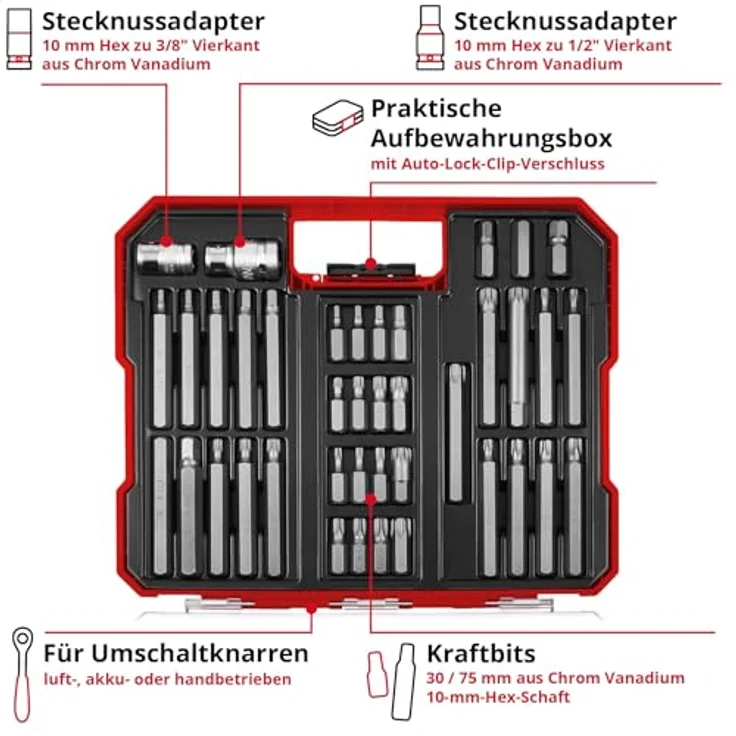 Stecknussadapter
10 mm Hex zu 3/8" Vierkant
aus Chrom Vanadium

Stecknussadapter
10 mm Hex zu 1/2" Vierkant
aus Chrom Vanadium

Praktische
Aufbewahrungsbox
mit Auto-Lock-Clip-Verschluss

Für Umschaltknarren
luft-, akku- oder handbetrieben

Kraftbits
30 / 75 mm aus Chrom Vanadium
10-mm-Hex-Schaft