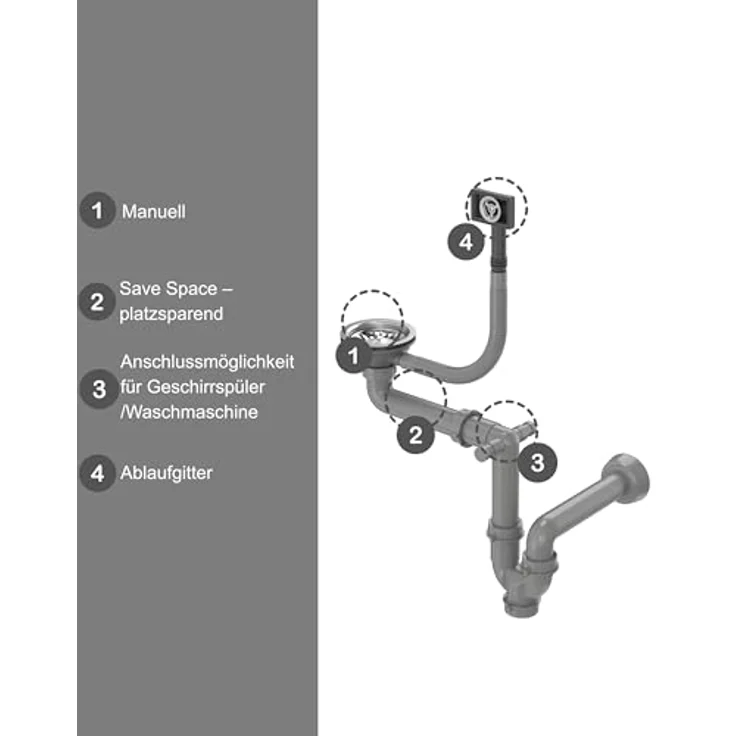 1 Manuell

2 Save Space – platzsparend

3 Anschlussmöglichkeit für Geschirrspüler /Waschmaschine

4 Ablaufgitter

4

1

2

3