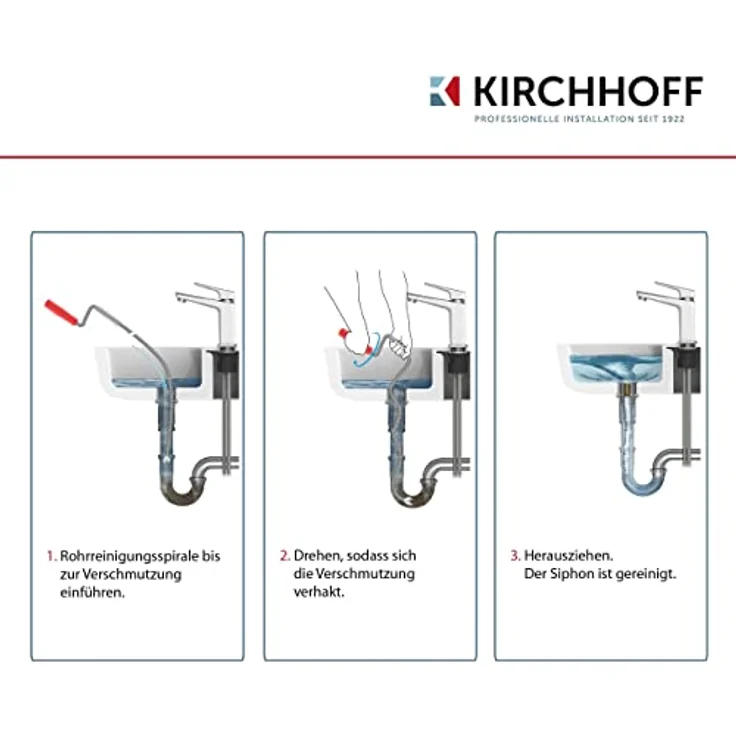 KIRCHHOFF
PROFESSIONELLE INSTALLATION SEIT 1922

1. Rohrreinigungsspirale bis zur Verschmutzung einführen.

2. Drehen, sodass sich die Verschmutzung verhakt.

3. Herausziehen. Der Siphon ist gereinigt.