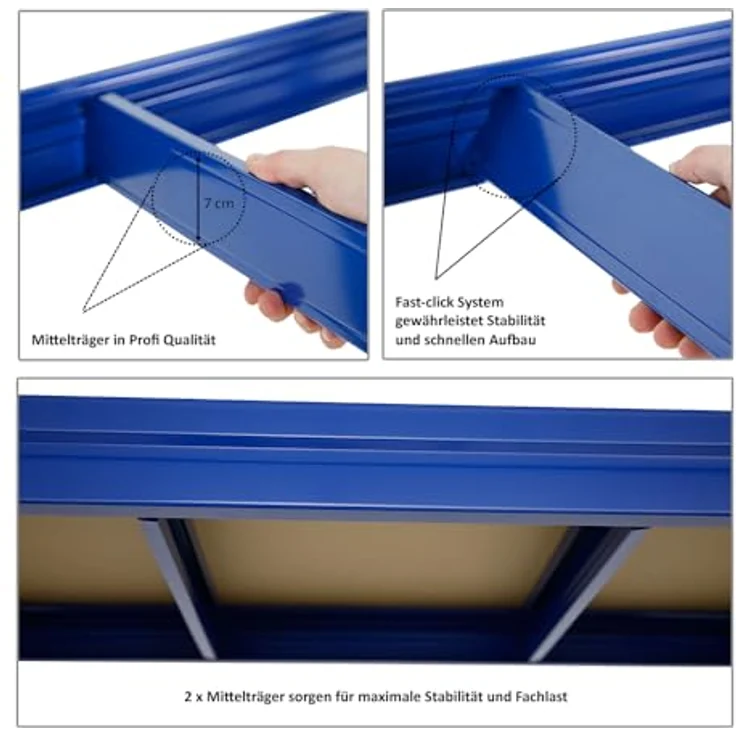 7 cm

Mittelträger in Profi Qualität

Fast-click System gewährleistet Stabilität und schnellen Aufbau

2 x Mittelträger sorgen für maximale Stabilität und Fachlast