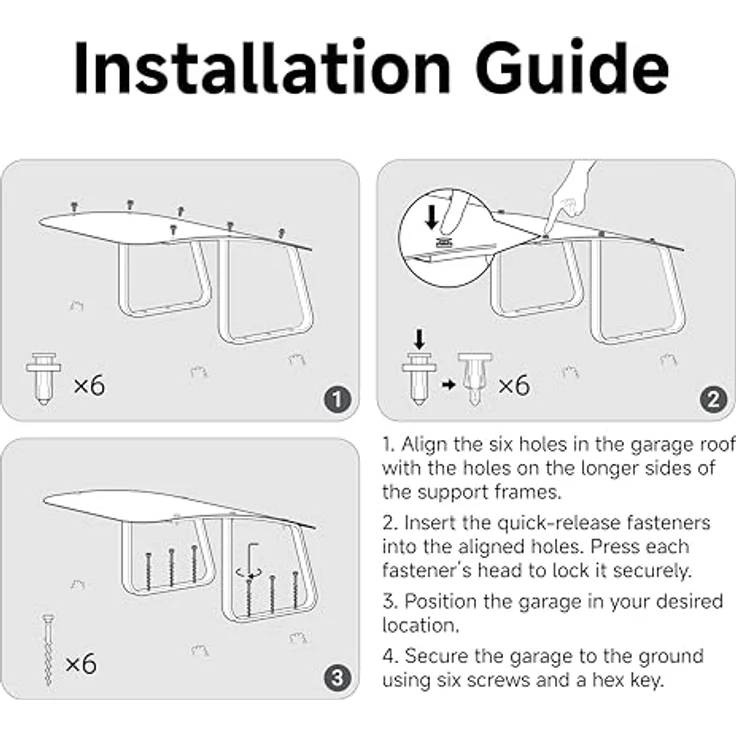 Installation Guide

×6

1

×6

2

×6

3

1. Align the six holes in the garage roof with the holes on the longer sides of the support frames.

2. Insert the quick-release fasteners into the aligned holes. Press each fastener's head to lock it securely.

3. Position the garage in your desired location.

4. Secure the garage to the ground using six screws and a hex key.