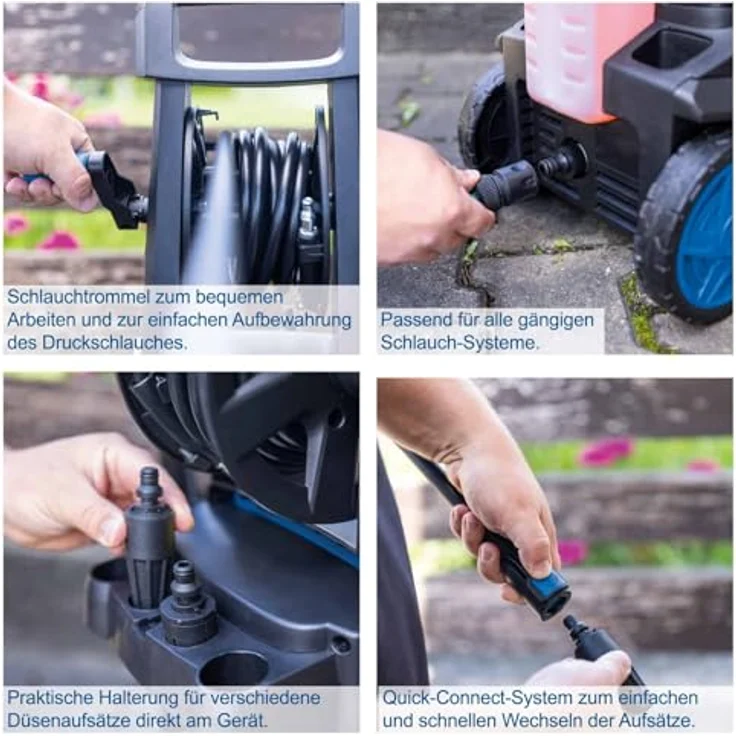 Schlauchtrommel zum bequemen Arbeiten und zur einfachen Aufbewahrung des Druckschlauches.

Passend für alle gängigen Schlauch-Systeme.

Praktische Halterung für verschiedene Düsenaufsätze direkt am Gerät.

Quick-Connect-System zum einfachen und schnellen Wechseln der Aufsätze.