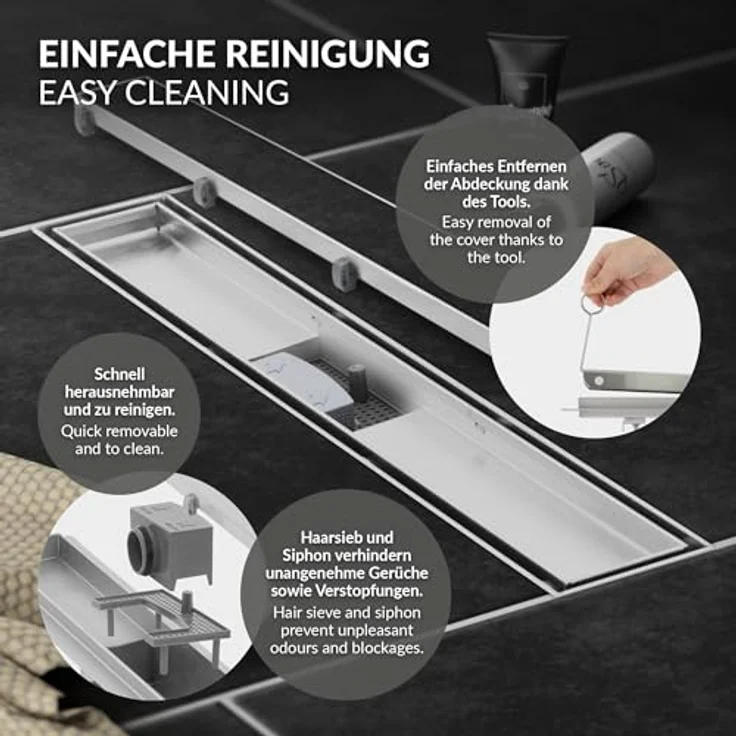 EINFACHE REINIGUNG
EASY CLEANING

Einfaches Entfernen der Abdeckung dank des Tools.
Easy removal of the cover thanks to the tool.

Schnell herausnehmbar und zu reinigen.
Quick removable and to clean.

Haarsieb und Siphon verhindern unangenehme Gerüche sowie Verstopfungen.
Hair sieve and siphon prevent unpleasant odours and blockages.