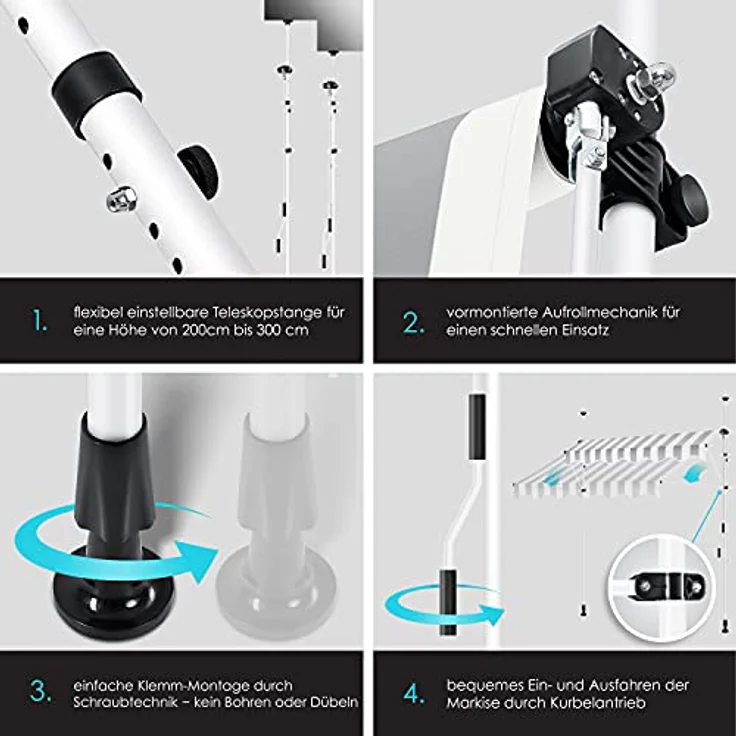 1. flexibel einstellbare Teleskopstange für eine Höhe von 200cm bis 300 cm

2. vormontierte Aufrollmechanik für einen schnellen Einsatz

3. einfache Klemm-Montage durch Schraubtechnik – kein Bohren oder Dübeln

4. bequemes Ein- und Ausfahren der Markise durch Kurbelantrieb