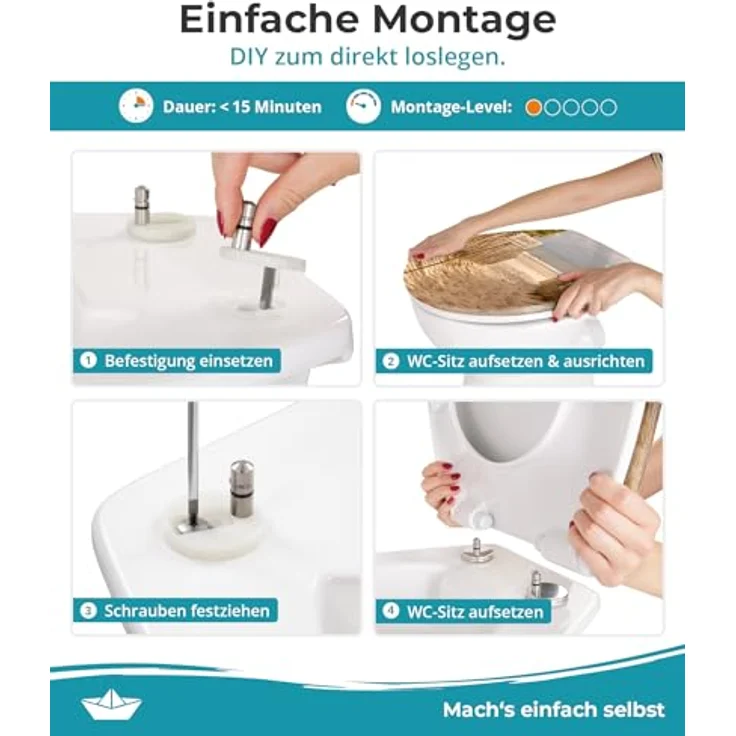 Einfache Montage
DIY zum direkt loslegen.

Dauer: < 15 Minuten

Montage-Level:

1 Befestigung einsetzen

2 WC-Sitz aufsetzen & ausrichten

3 Schrauben festziehen

4 WC-Sitz aufsetzen

Mach's einfach selbst