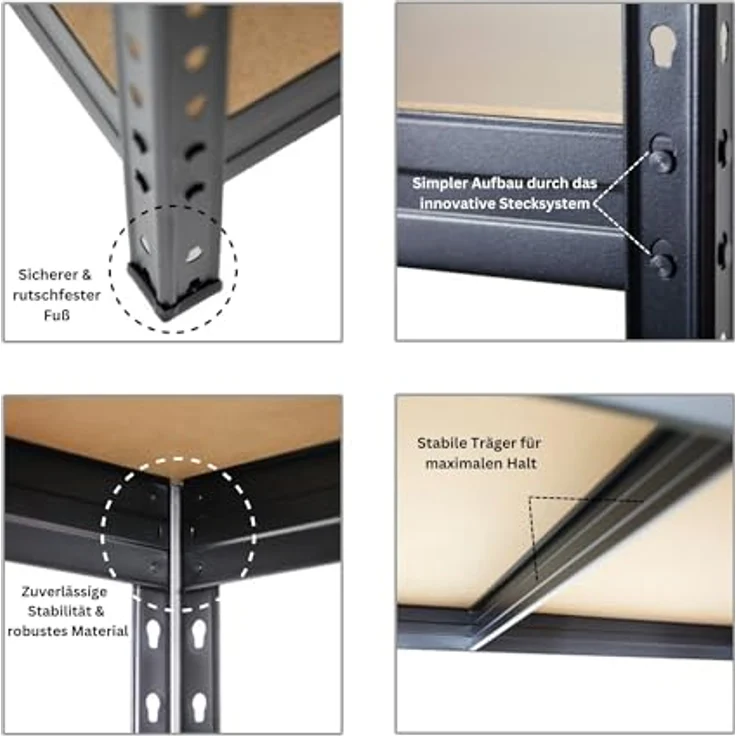 Sicherer & rutschfester Fuß

Simpler Aufbau durch das innovative Stecksystem

Zuverlässige Stabilität & robustes Material

Stabile Träger für maximalen Halt