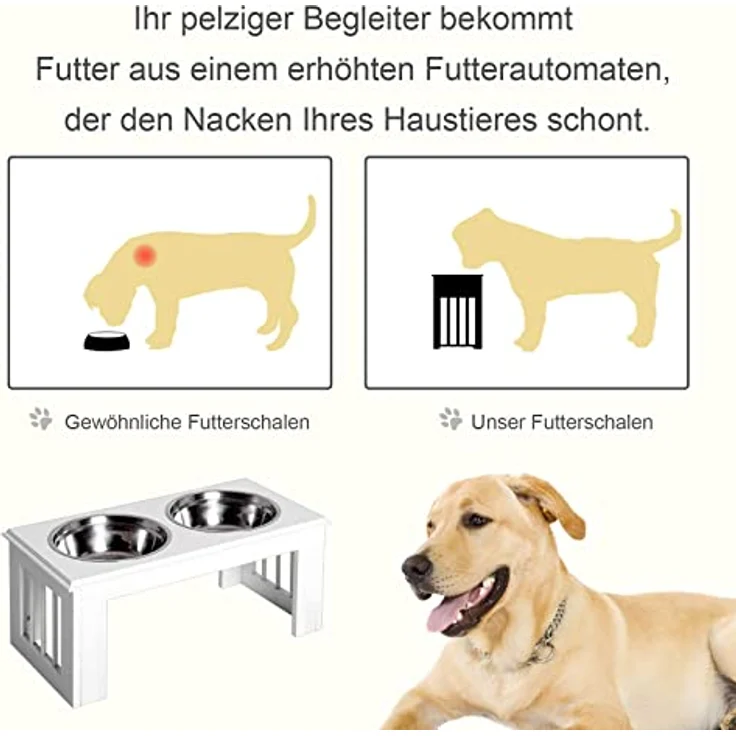 Ihr pelziger Begleiter bekommt
Futter aus einem erhöhten Futterautomaten,
der den Nacken Ihres Haustieres schont.

Gewöhnliche Futterschalen

Unser Futterschalen