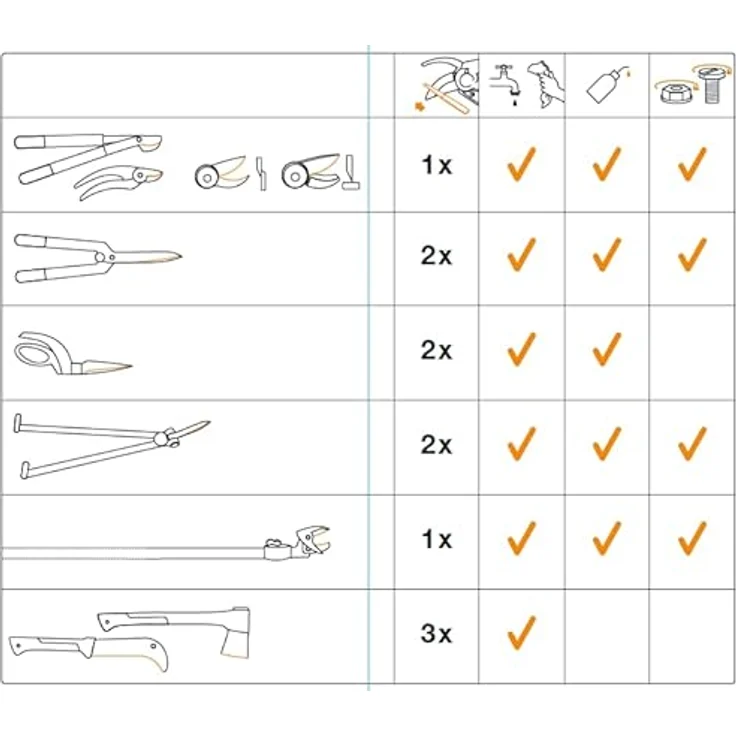 | | | | | |
|---|---|---|---|---|
| | 1x | ✓ | ✓ | ✓ |
| | 2x | ✓ | ✓ | ✓ |
| | 2x | ✓ | ✓ | |
| | 2x | ✓ | ✓ | ✓ |
| | 1x | ✓ | ✓ | ✓ |
| | 3x | ✓ | | |