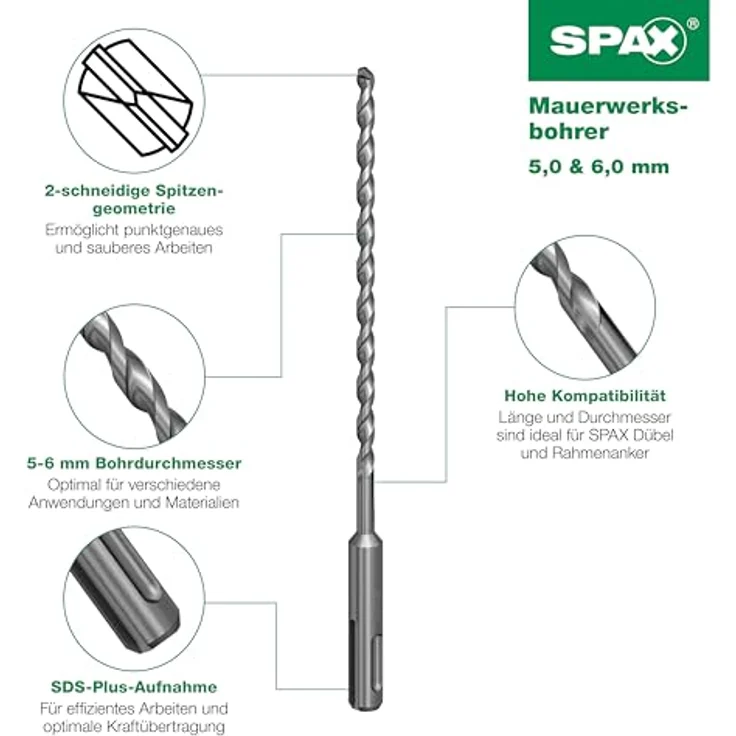 SPAX®

Mauerwerksbohrer
5,0 & 6,0 mm

2-schneidige Spitzengeometrie
Ermöglicht punktgenaues und sauberes Arbeiten

5-6 mm Bohrdurchmesser
Optimal für verschiedene Anwendungen und Materialien

SDS-Plus-Aufnahme
Für effizientes Arbeiten und optimale Kraftübertragung

Hohe Kompatibilität
Länge und Durchmesser sind ideal für SPAX Dübel und Rahmenanker