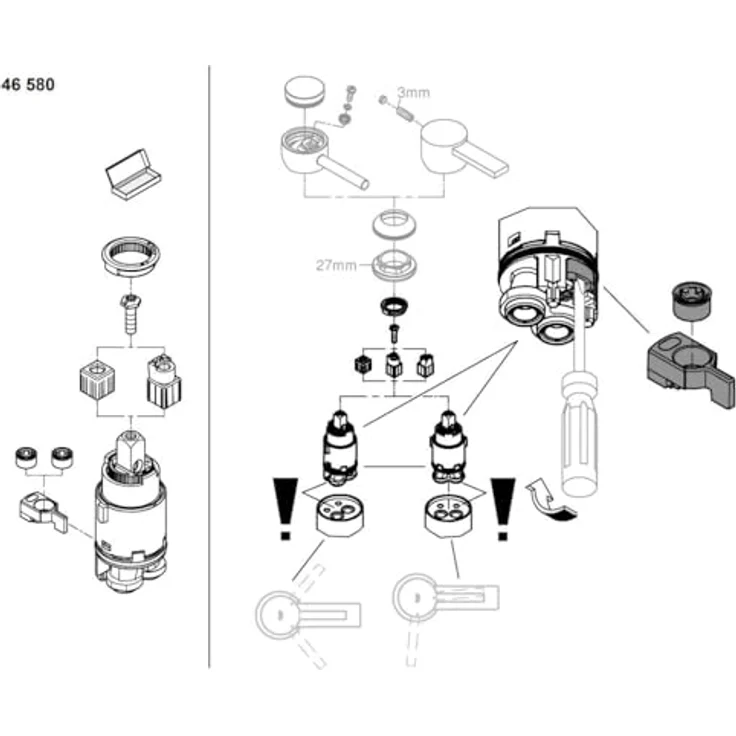 46 580

3mm

27mm