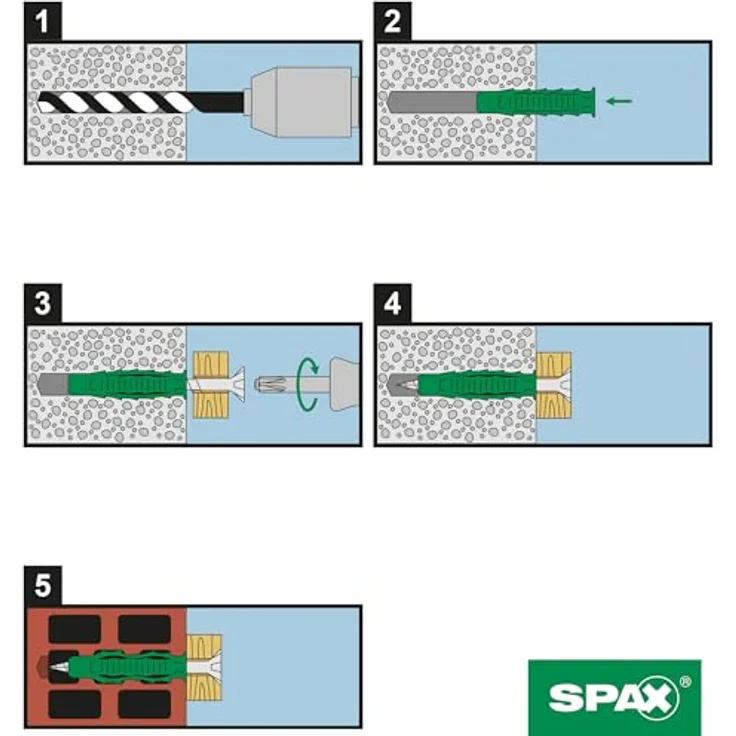 1

2

3

4

5

SPAX®