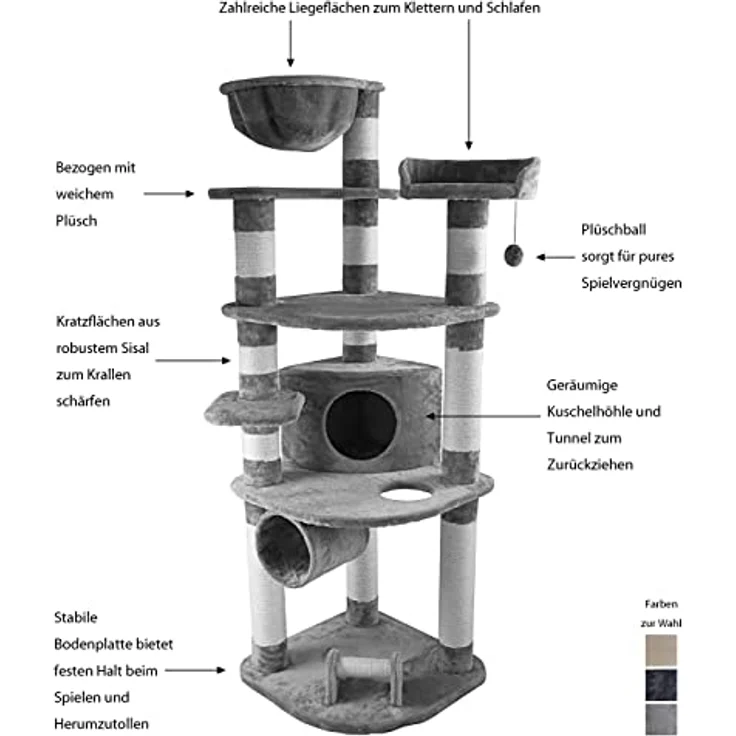 Zahlreiche Liegeflächen zum Klettern und Schlafen

Bezogen mit weichem Plüsch

Plüschball sorgt für pures Spielvergnügen

Kratzflächen aus robustem Sisal zum Krallen schärfen

Geräumige Kuschelhöhle und Tunnel zum Zurückziehen

Stabile Bodenplatte bietet festen Halt beim Spielen und Herumzutollen

Farben zur Wahl