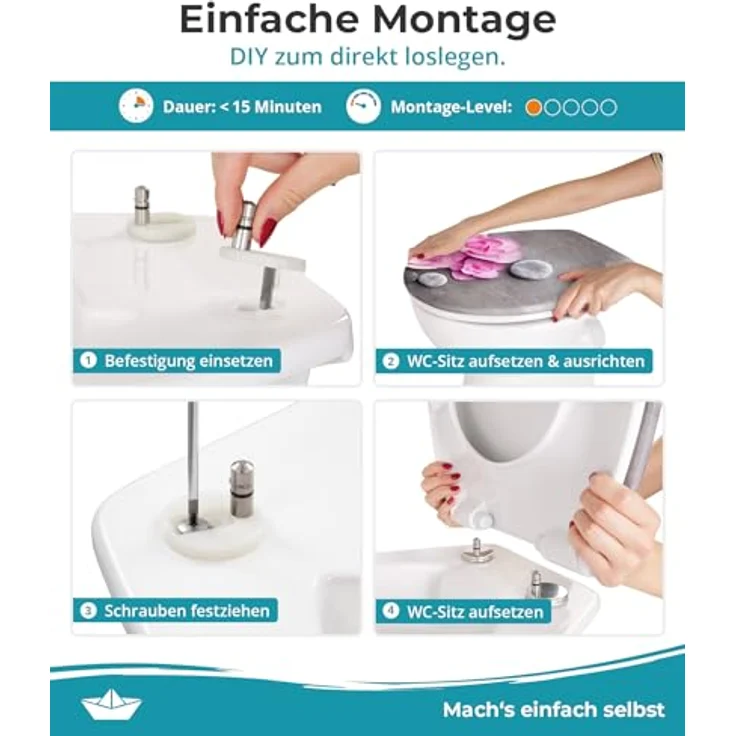 Einfache Montage

DIY zum direkt loslegen.

Dauer: < 15 Minuten

Montage-Level:

1 Befestigung einsetzen

2 WC-Sitz aufsetzen & ausrichten

3 Schrauben festziehen

4 WC-Sitz aufsetzen

Mach's einfach selbst