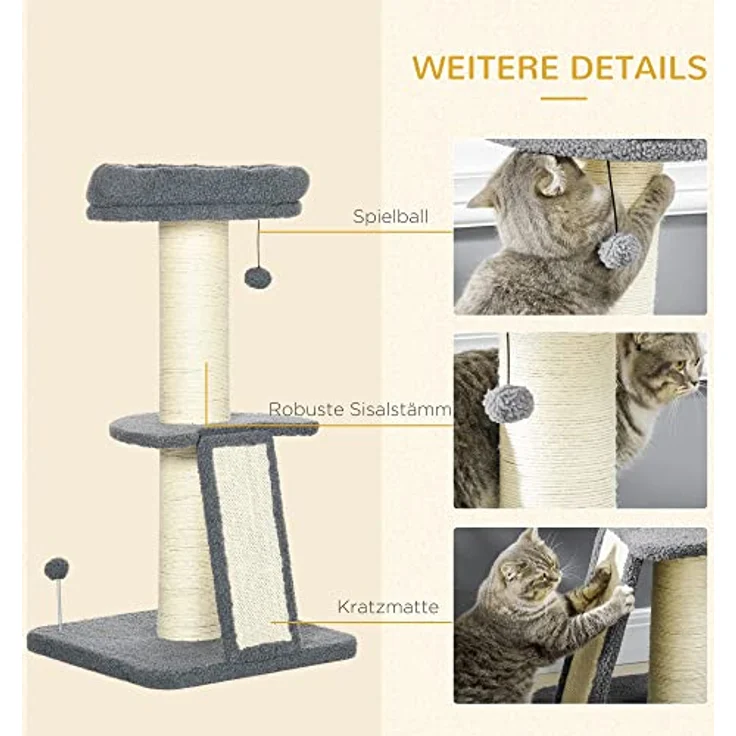 WEITERE DETAILS

Spielball

Robuste Sisalstämm

Kratzmatte