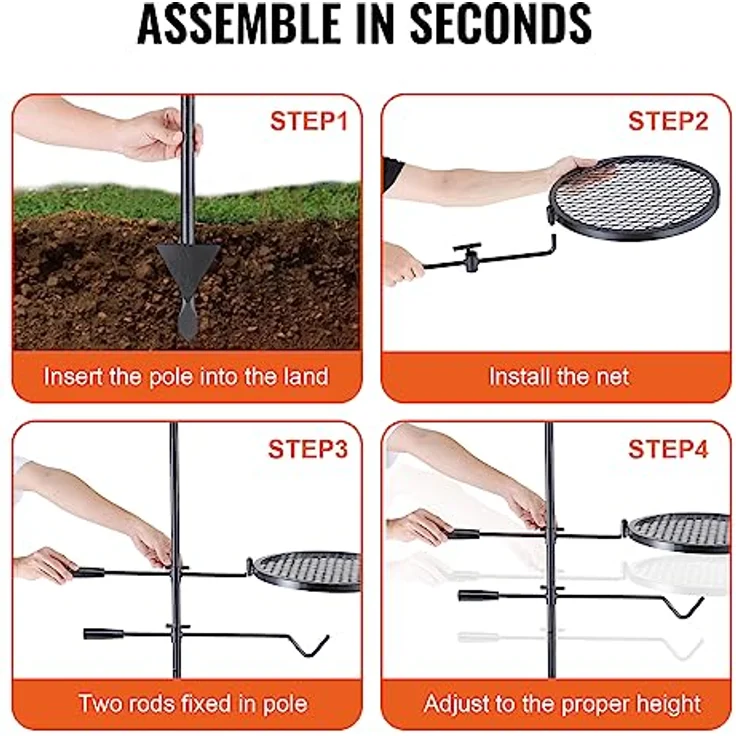 ASSEMBLE IN SECONDS

STEP1

Insert the pole into the land

STEP2

Install the net

STEP3

Two rods fixed in pole

STEP4

Adjust to the proper height