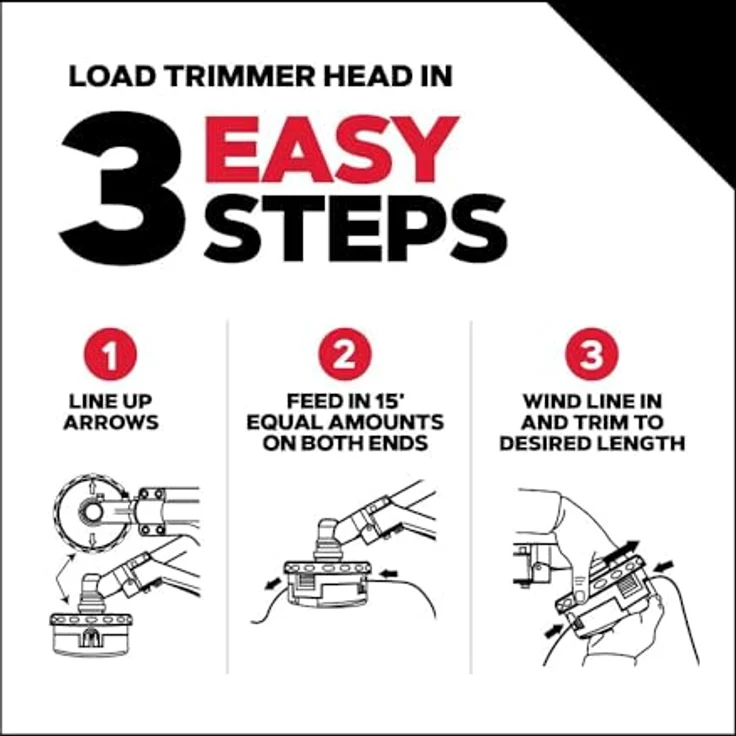 LOAD TRIMMER HEAD IN

3 EASY STEPS

1
LINE UP ARROWS

2
FEED IN 15' EQUAL AMOUNTS ON BOTH ENDS

3
WIND LINE IN AND TRIM TO DESIRED LENGTH