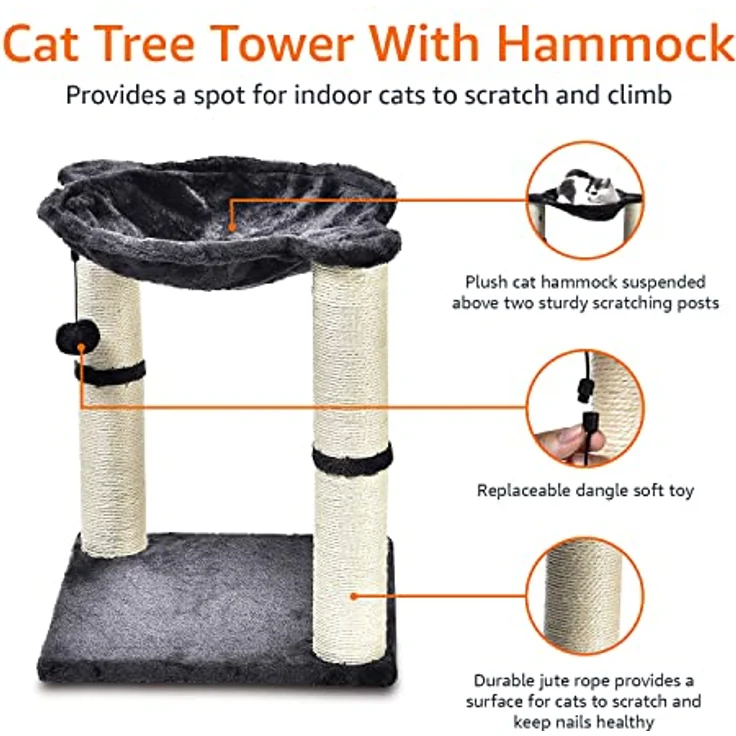 Cat Tree Tower With Hammock

Provides a spot for indoor cats to scratch and climb

Plush cat hammock suspended above two sturdy scratching posts

Replaceable dangle soft toy

Durable jute rope provides a surface for cats to scratch and keep nails healthy