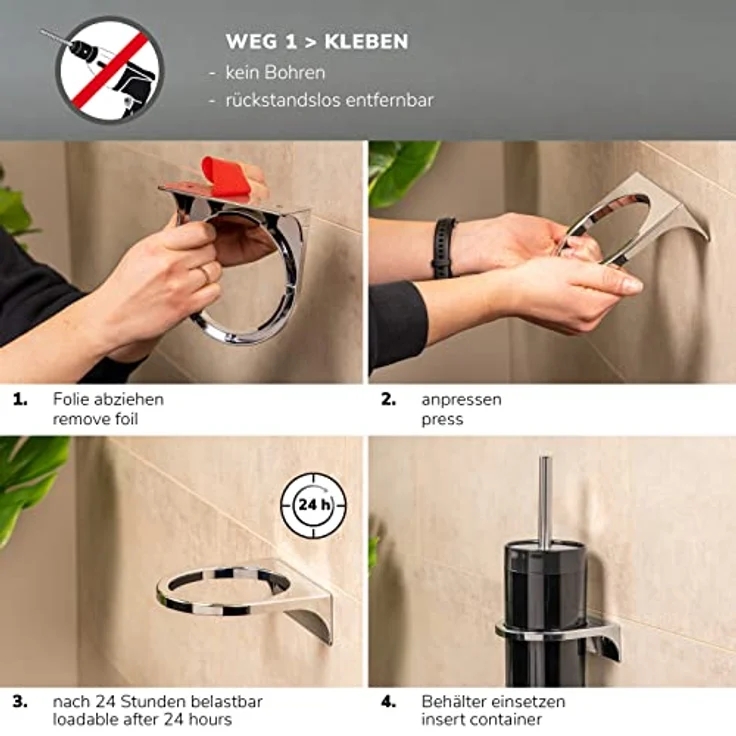 WEG 1 > KLEBEN
- kein Bohren
- rückstandslos entfernbar

1. Folie abziehen
remove foil

2. anpressen
press

24 h

3. nach 24 Stunden belastbar
loadable after 24 hours

4. Behälter einsetzen
insert container