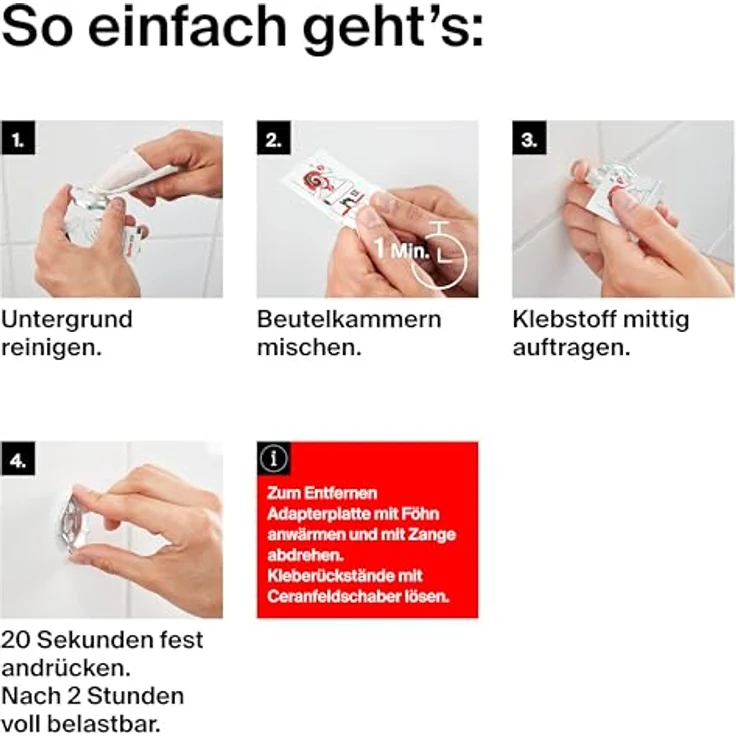 So einfach geht's:

1.

Untergrund reinigen.

2.

1 Min.

Beutelkammern mischen.

3.

Klebstoff mittig auftragen.

4.

20 Sekunden fest andrücken.
Nach 2 Stunden voll belastbar.

i

Zum Entfernen Adapterplatte mit Föhn anwärmen und mit Zange abdrehen.
Kleberückstände mit Ceranfeldschaber lösen.