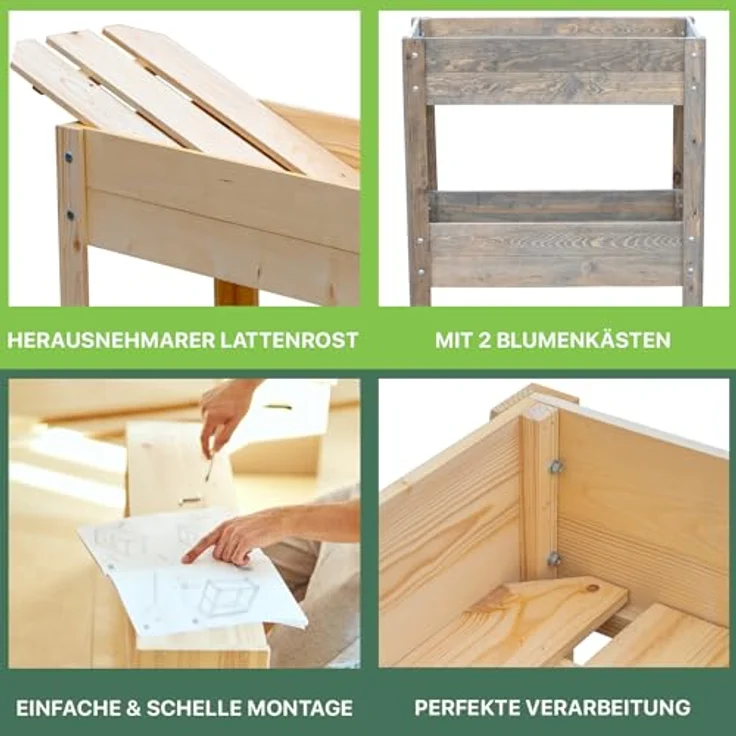 HERAUSNEHMARER LATTENROST

MIT 2 BLUMENKÄSTEN

EINFACHE & SCHELLE MONTAGE

PERFEKTE VERARBEITUNG