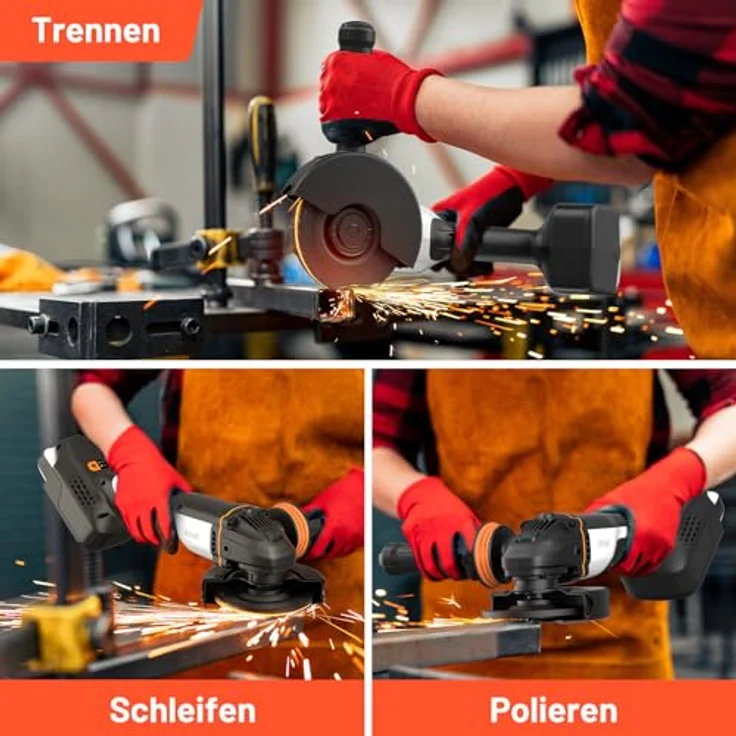 Trennen

Schleifen

Polieren