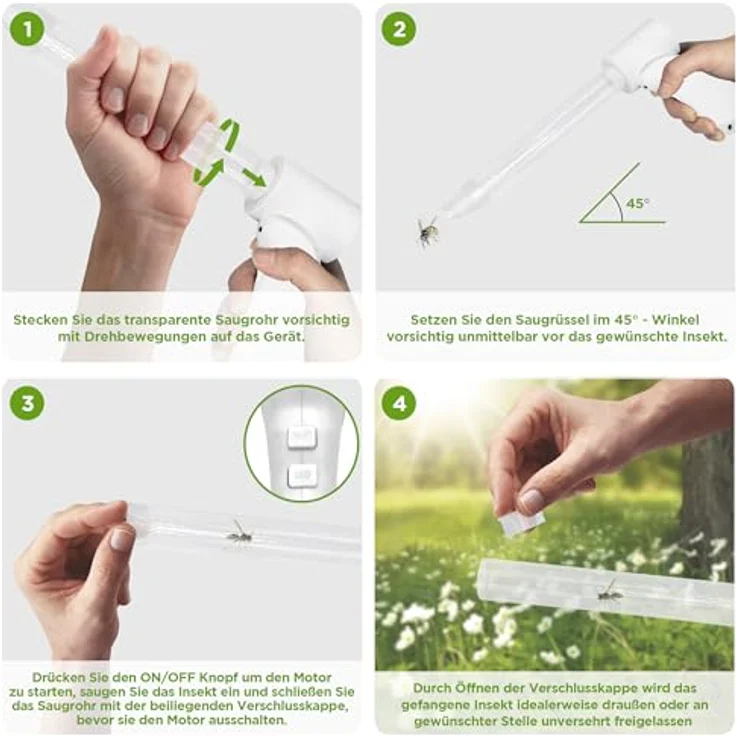 1

Stecken Sie das transparente Saugrohr vorsichtig mit Drehbewegungen auf das Gerät.

2

45°

Setzen Sie den Saugrüssel im 45° - Winkel vorsichtig unmittelbar vor das gewünschte Insekt.

3

Drücken Sie den ON/OFF Knopf um den Motor zu starten, saugen Sie das Insekt ein und schließen Sie das Saugrohr mit der beiliegenden Verschlusskappe, bevor sie den Motor ausschalten.

4

Durch Öffnen der Verschlusskappe wird das gefangene Insekt idealerweise draußen oder an gewünschter Stelle unversehrt freigelassen