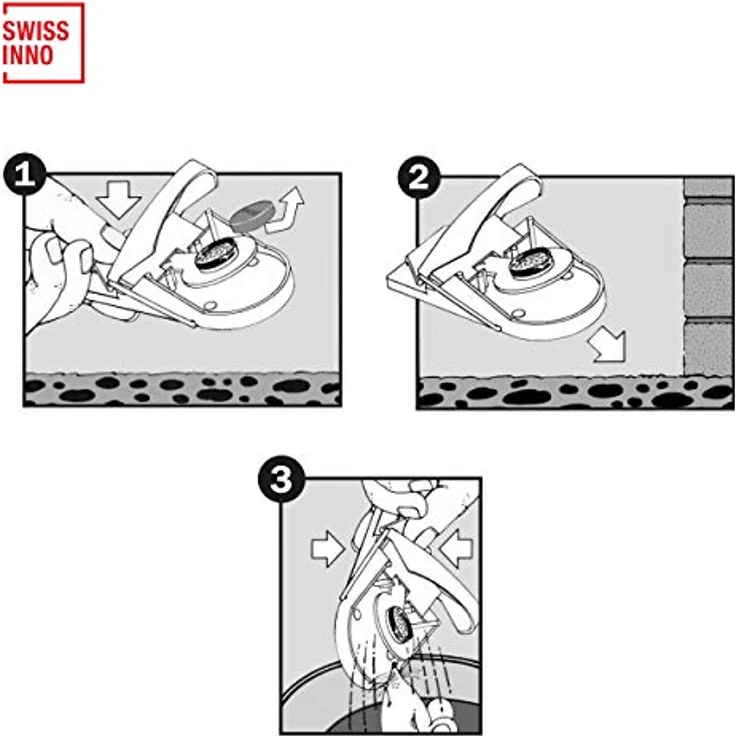 SWISS INNO

1

2

3