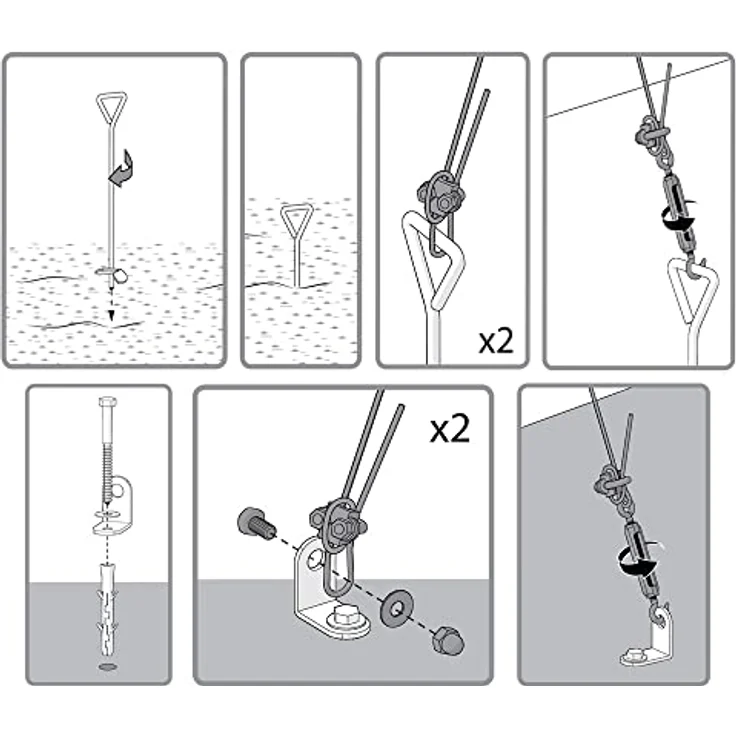 x2

x2