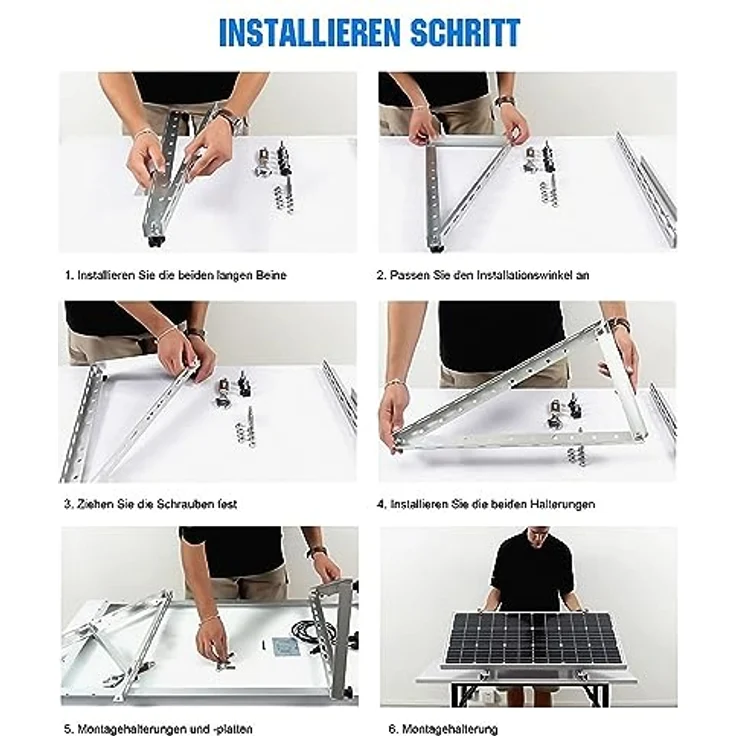 INSTALLIEREN SCHRITT

1. Installieren Sie die beiden langen Beine

2. Passen Sie den Installationswinkel an

3. Ziehen Sie die Schrauben fest

4. Installieren Sie die beiden Halterungen

5. Montagehalterungen und -platten

6. Montagehalterung