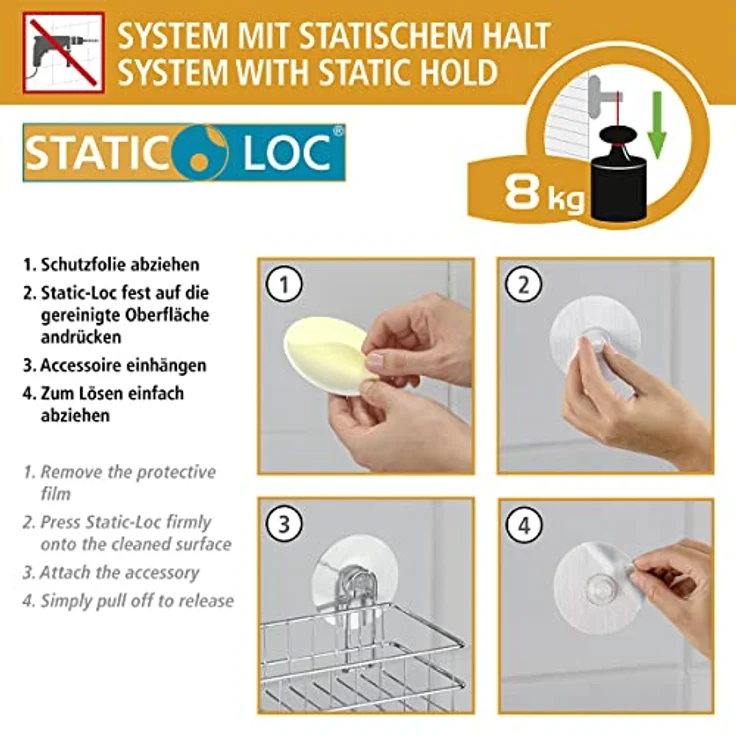 SYSTEM MIT STATISCHEM HALT
SYSTEM WITH STATIC HOLD

STATIC LOC®

8 kg

1. Schutzfolie abziehen
2. Static-Loc fest auf die gereinigte Oberfläche andrücken
3. Accessoire einhängen
4. Zum Lösen einfach abziehen

1. Remove the protective film
2. Press Static-Loc firmly onto the cleaned surface
3. Attach the accessory
4. Simply pull off to release

1

2

3

4