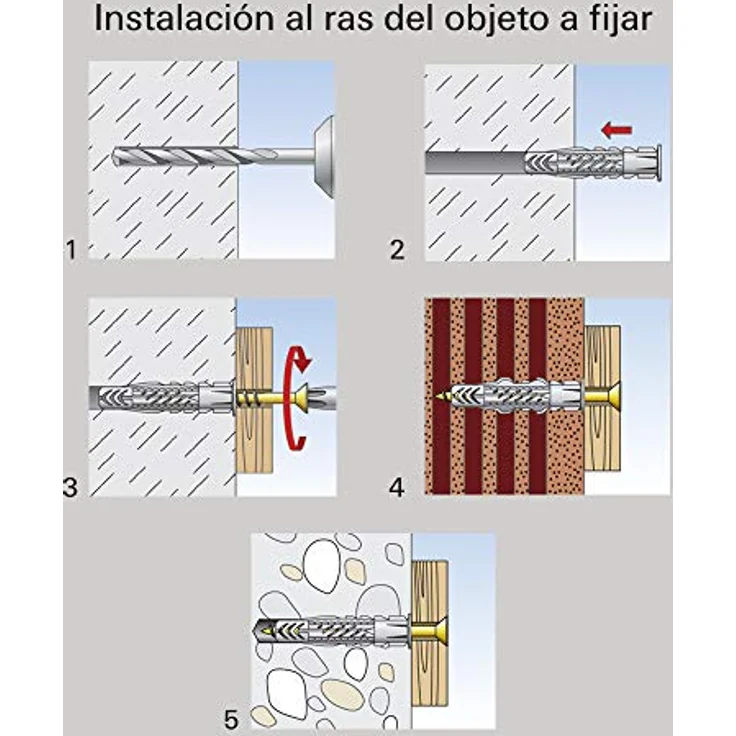 Instalación al ras del objeto a fijar

1

2

3

4

5