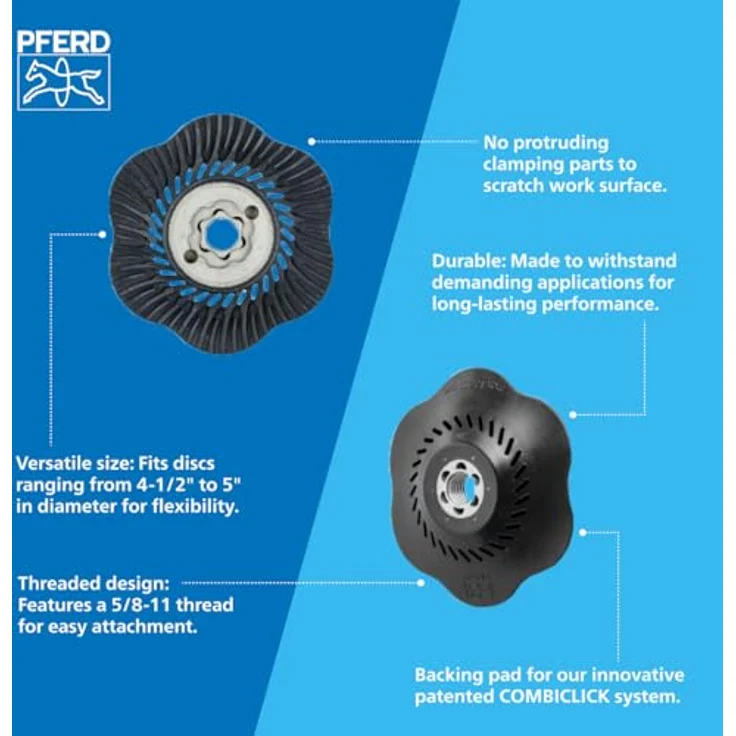 PFERD

No protruding clamping parts to scratch work surface.

Durable: Made to withstand demanding applications for long-lasting performance.

Versatile size: Fits discs ranging from 4-1/2" to 5" in diameter for flexibility.

Threaded design: Features a 5/8-11 thread for easy attachment.

Backing pad for our innovative patented COMBICLICK system.