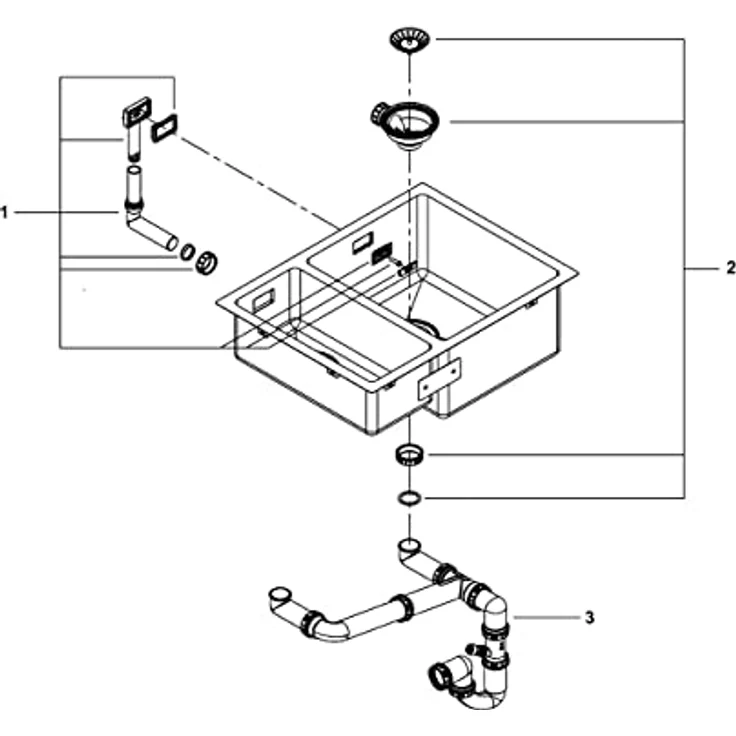 1
2
3