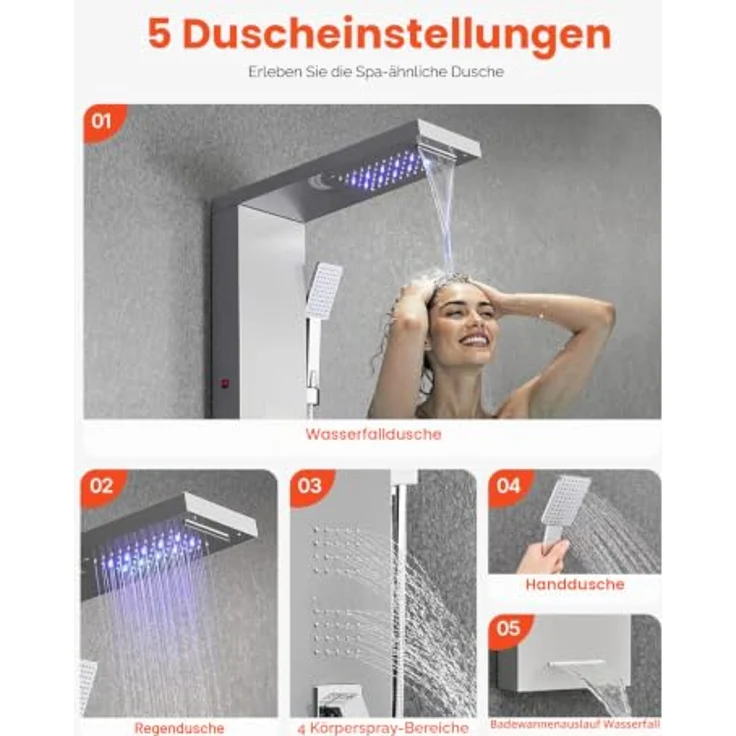 5 Duscheinstellungen

Erleben Sie die Spa-ähnliche Dusche

01

Wasserfalldusche

02

Regendusche

03

4 Körperspray-Bereiche

04

Handdusche

05

Badewannenauslauf Wasserfall