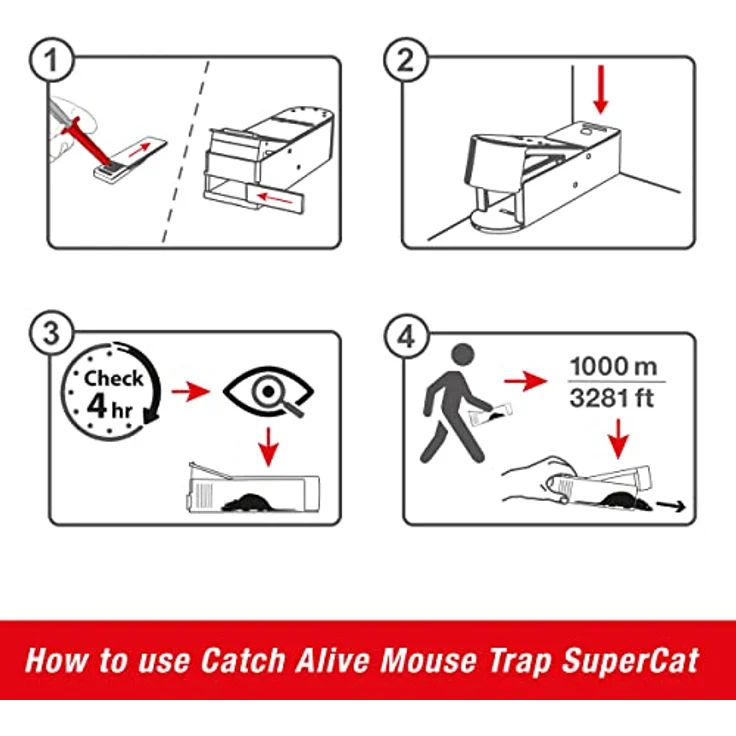 1

2

3

Check 4 hr

4

1000 m
3281 ft

How to use Catch Alive Mouse Trap SuperCat