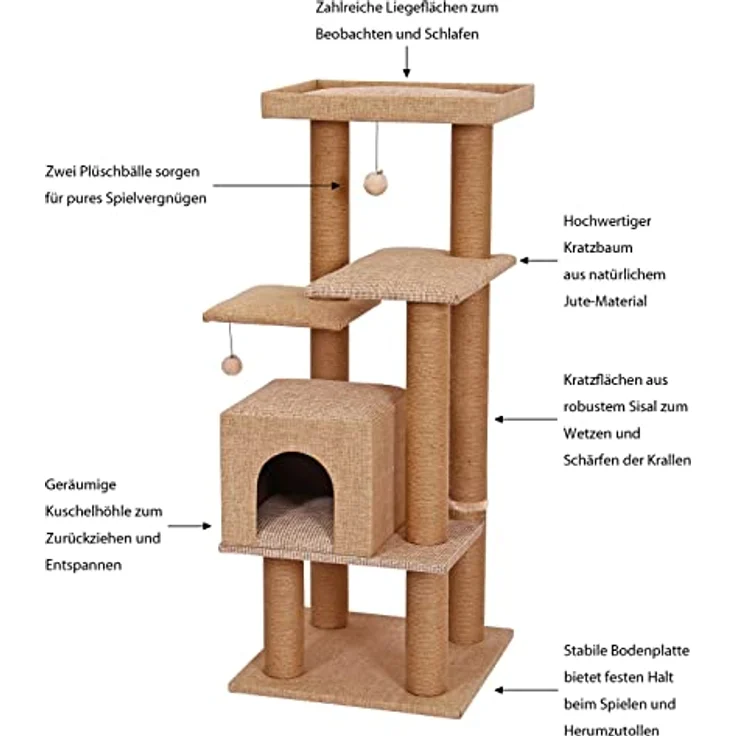 Zahlreiche Liegeflächen zum Beobachten und Schlafen

Zwei Plüschbälle sorgen für pures Spielvergnügen

Hochwertiger Kratzbaum aus natürlichem Jute-Material

Kratzflächen aus robustem Sisal zum Wetzen und Schärfen der Krallen

Geräumige Kuschelhöhle zum Zurückziehen und Entspannen

Stabile Bodenplatte bietet festen Halt beim Spielen und Herumzutollen