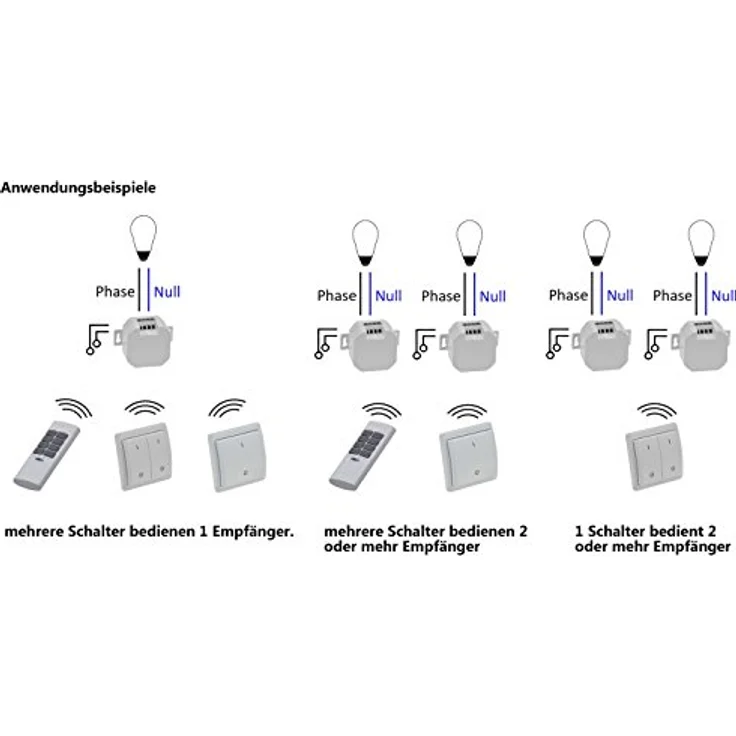 Anwendungsbeispiele

Phase Null

Phase Null Phase Null

Phase Null Phase Null

mehrere Schalter bedienen 1 Empfänger.

mehrere Schalter bedienen 2 oder mehr Empfänger

1 Schalter bedient 2 oder mehr Empfänger