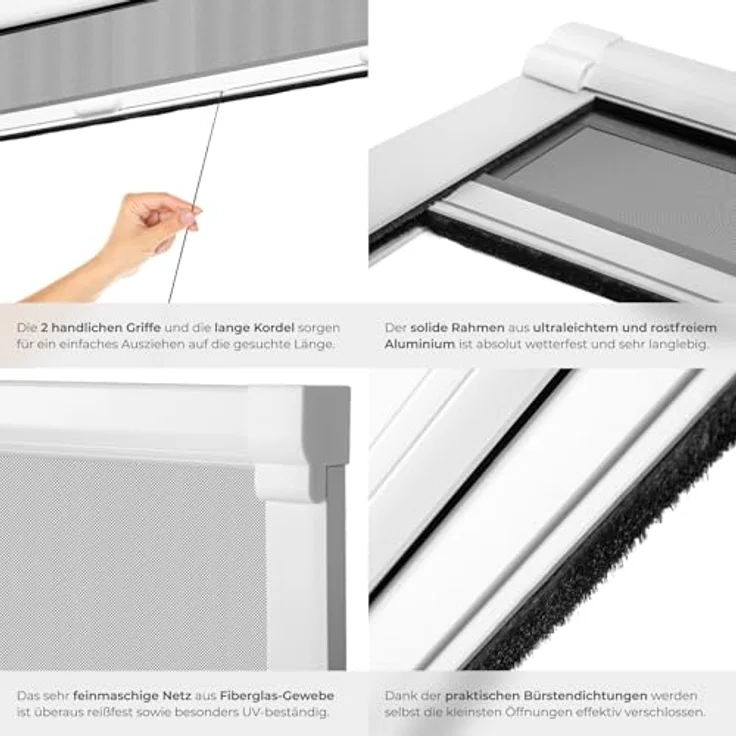 Die 2 handlichen Griffe und die lange Kordel sorgen für ein einfaches Ausziehen auf die gesuchte Länge.

Der solide Rahmen aus ultraleichtem und rostfreiem Aluminium ist absolut wetterfest und sehr langlebig.

Das sehr feinmaschige Netz aus Fiberglas-Gewebe ist überaus reißfest sowie besonders UV-beständig.

Dank der praktischen Bürstendichtungen werden selbst die kleinsten Öffnungen effektiv verschlossen.