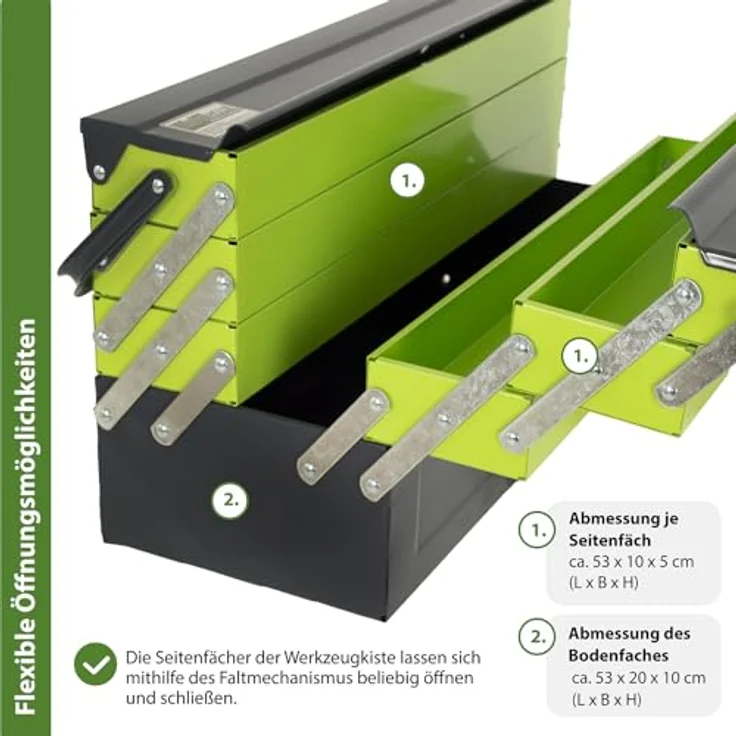 Flexible Öffnungsmöglichkeiten

1.

1.

2.

1. Abmessung je Seitenfäch
ca. 53 x 10 x 5 cm
(L x B x H)

2. Abmessung des Bodenfaches
ca. 53 x 20 x 10 cm
(L x B x H)

Die Seitenfächer der Werkzeugkiste lassen sich mithilfe des Faltmechanismus beliebig öffnen und schließen.