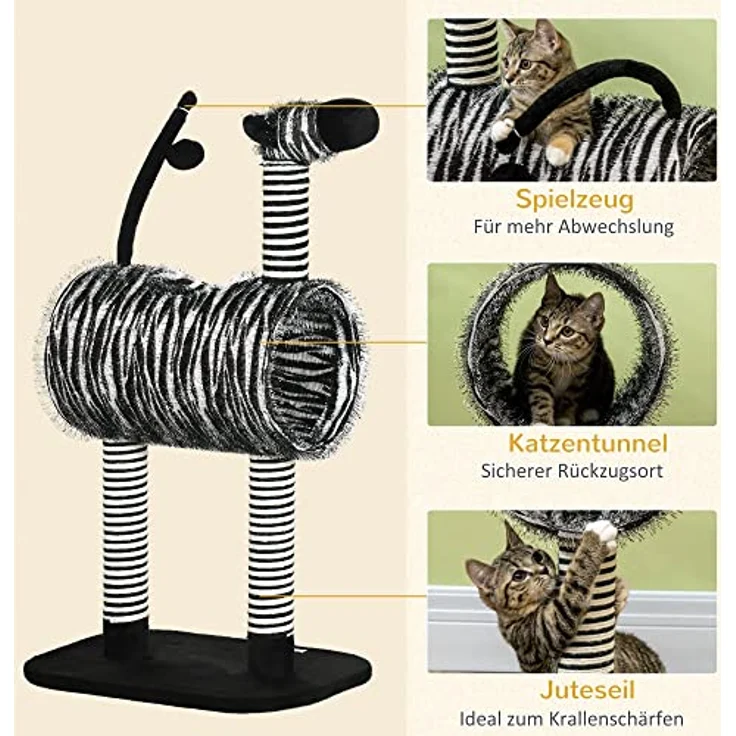 Spielzeug
Für mehr Abwechslung

Katzentunnel
Sicherer Rückzugsort

Juteseil
Ideal zum Krallenschärfen