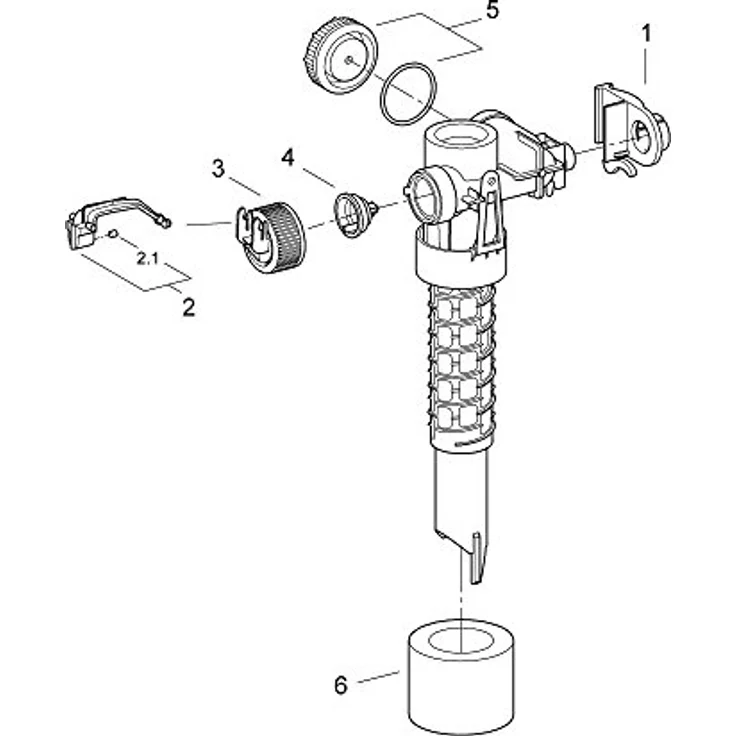 5
1
3
4
2.1
2
6