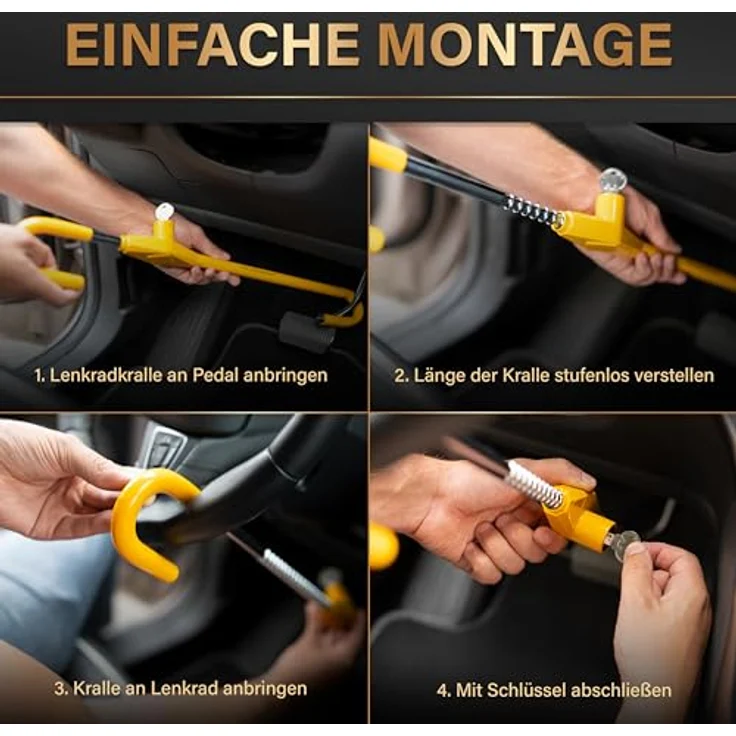 EINFACHE MONTAGE

1. Lenkradkralle an Pedal anbringen

2. Länge der Kralle stufenlos verstellen

3. Kralle an Lenkrad anbringen

4. Mit Schlüssel abschließen