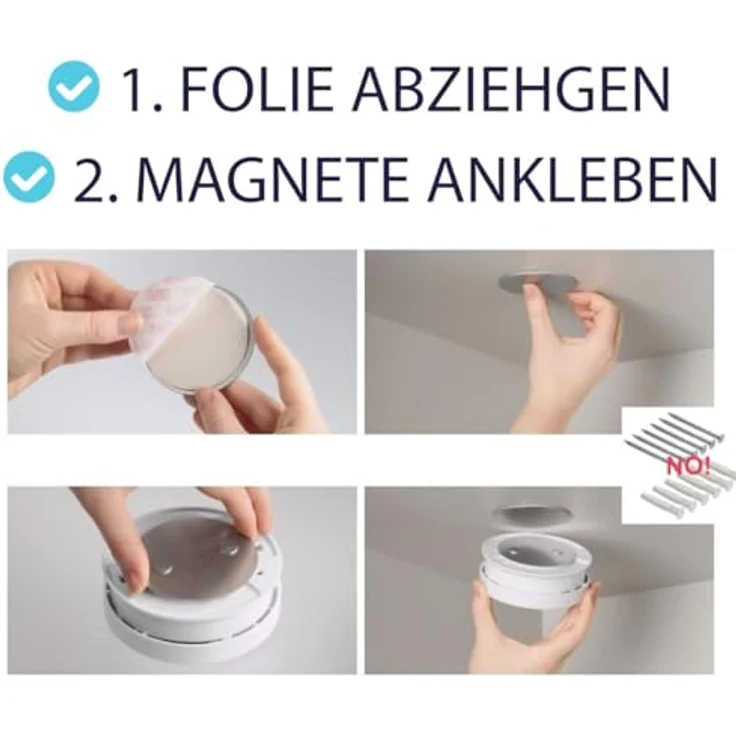 1. FOLIE ABZIEHGEN
2. MAGNETE ANKLEBEN

NO!