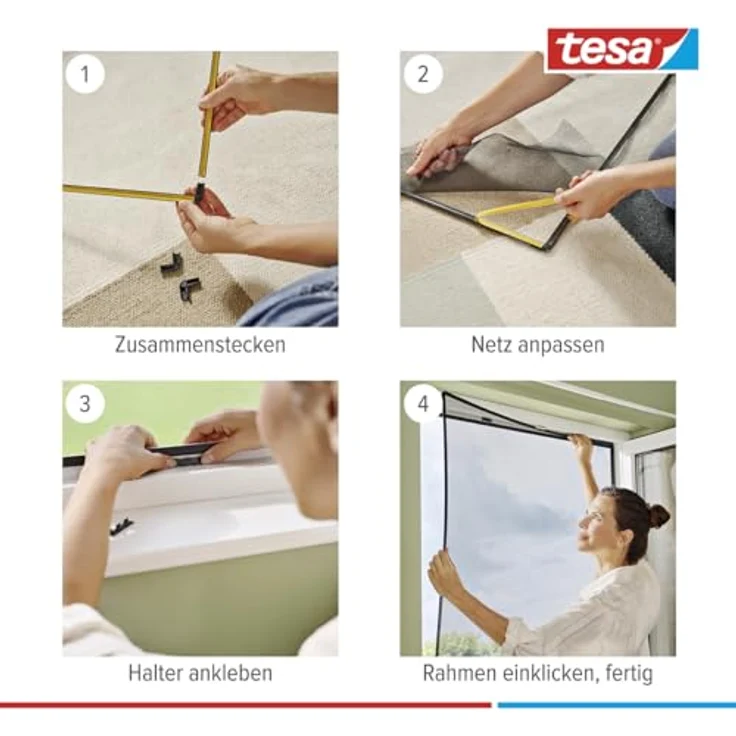 tesa

1

Zusammenstecken

2

Netz anpassen

3

Halter ankleben

4

Rahmen einklicken, fertig