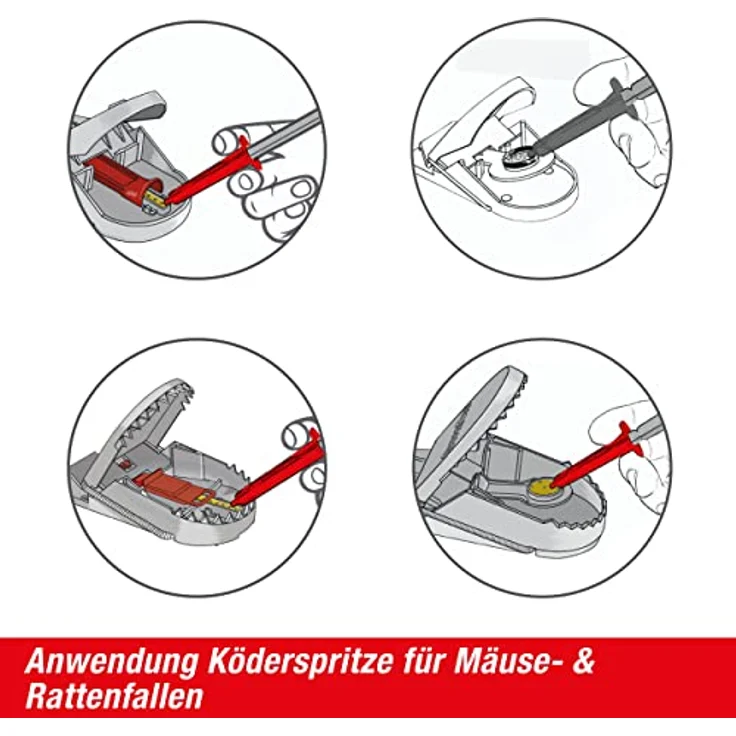 Anwendung Köderspritze für Mäuse- & Rattenfallen