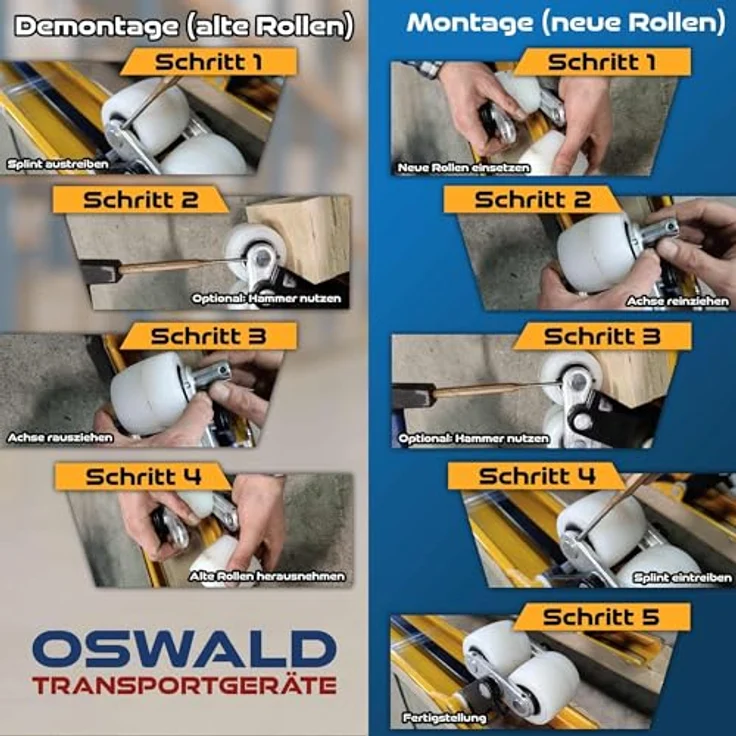 Demontage (alte Rollen)

Schritt 1

Splint austreiben

Schritt 2

Optional: Hammer nutzen

Schritt 3

Achse rausziehen

Schritt 4

Alte Rollen herausnehmen

OSWALD
TRANSPORTGERÄTE

Montage (neue Rollen)

Schritt 1

Neue Rollen einsetzen

Schritt 2

Achse reinziehen

Schritt 3

Optional: Hammer nutzen

Schritt 4

Splint eintreiben

Schritt 5

Fertigstellung