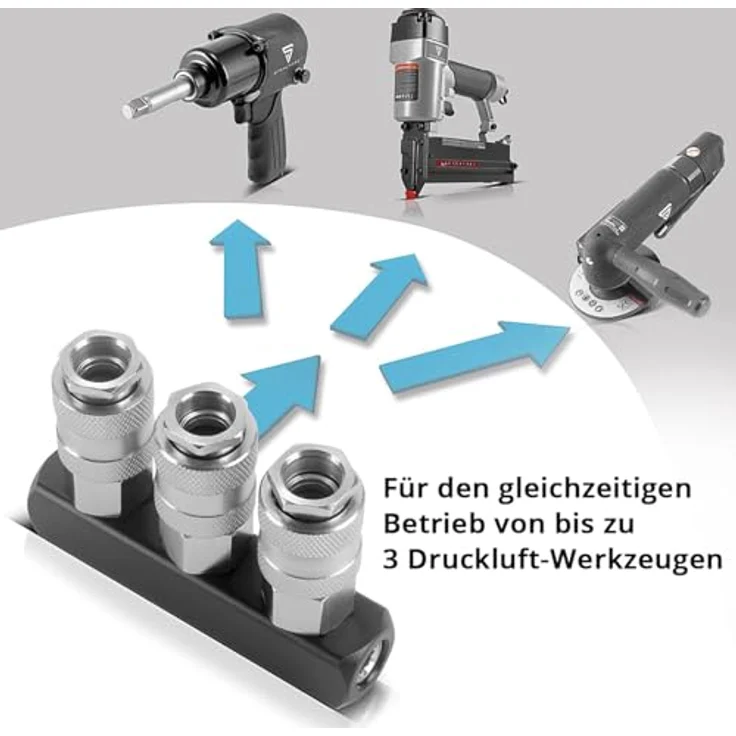 Für den gleichzeitigen Betrieb von bis zu 3 Druckluft-Werkzeugen